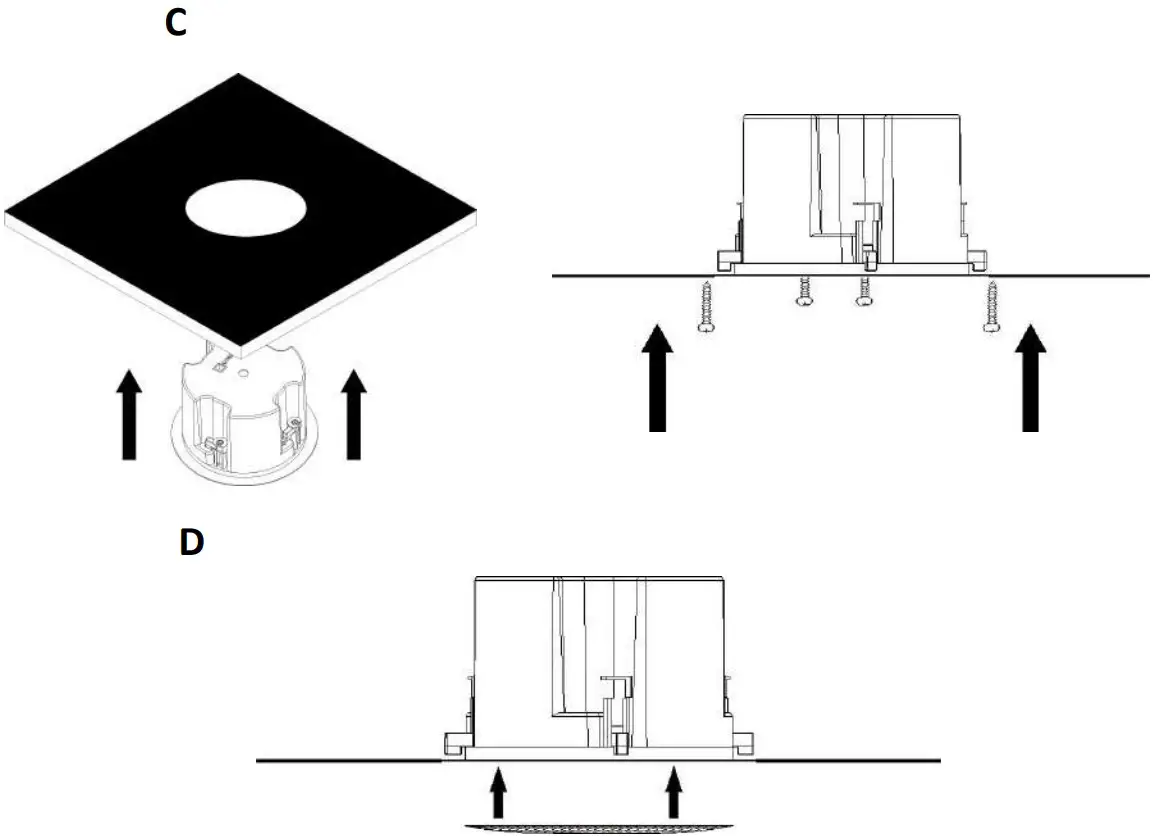 C

D