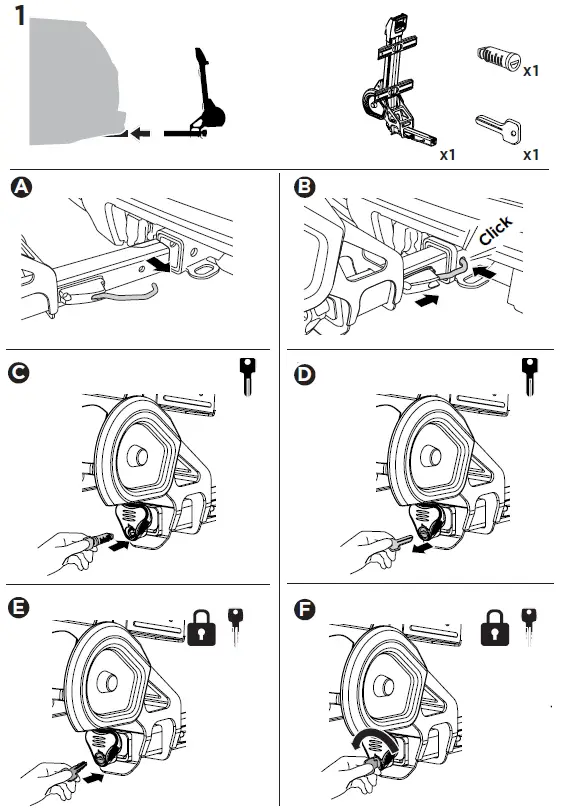 1

x1

x1

x1

A

B

Click

C

D

E

F