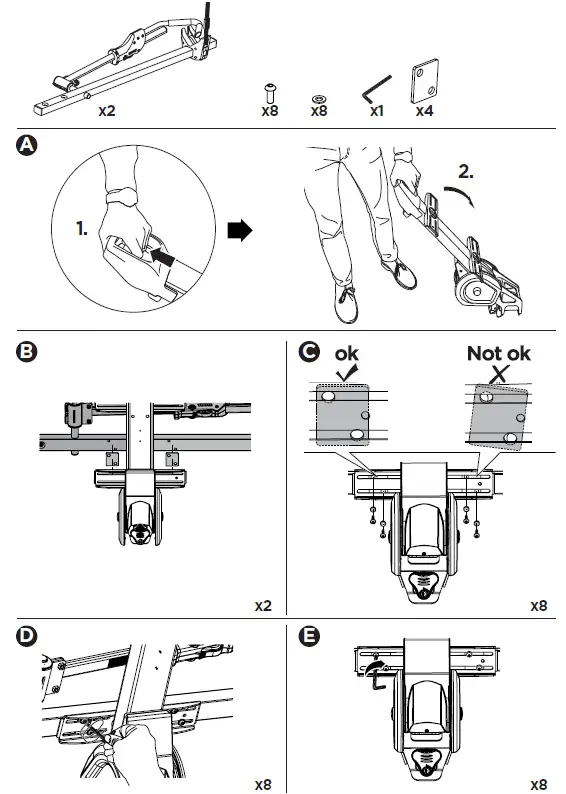 x2
x8
x8
x1
x4

A

1.

2.

B

x2

C

ok

Not ok

x8

D

x8

E

x8