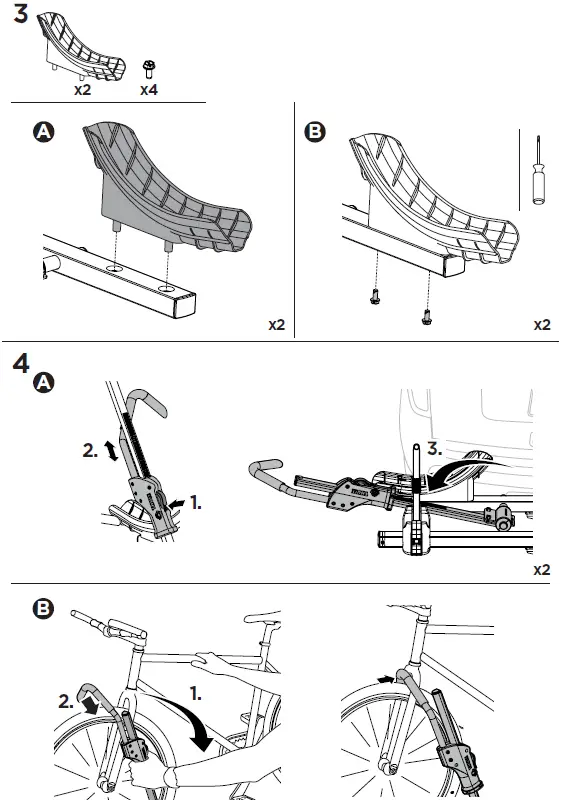 3

x2 x4

A

x2

B

x2

4

A

2.

1.

3.

x2

B

2.

1.