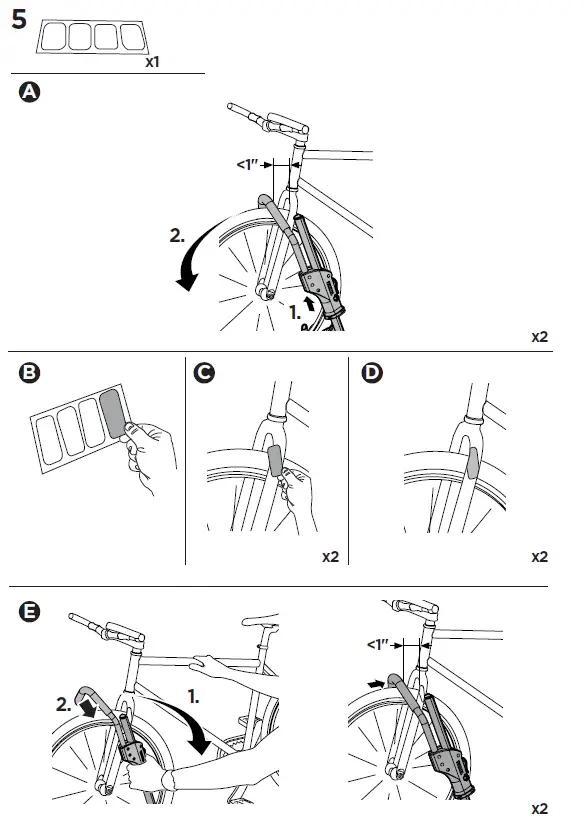 5

x1

A

<1"

2.

1.

x2

B

C

x2

D

x2

E

2.

1.

<1"

x2