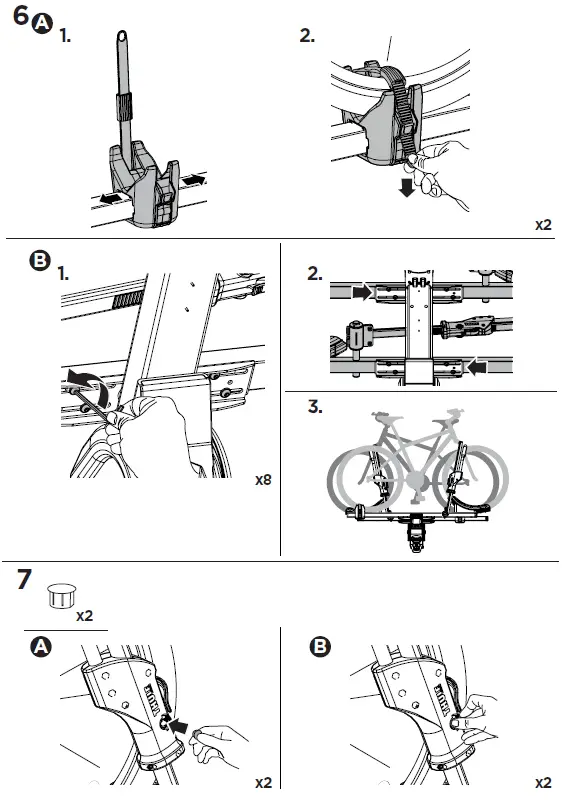 6 A 1.

2.

x2

B 1.

x8

2.

3.

7

x2

A

x2

B

x2