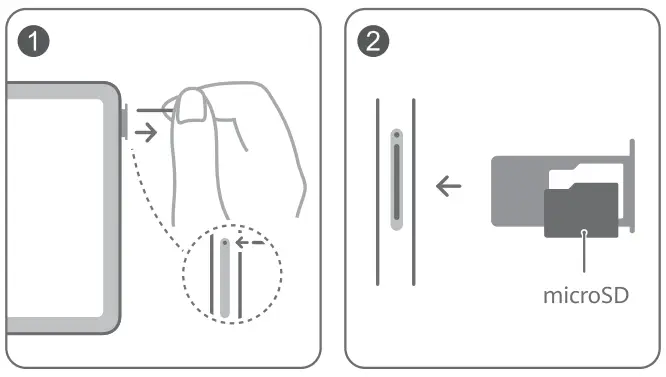 1

2

microSD