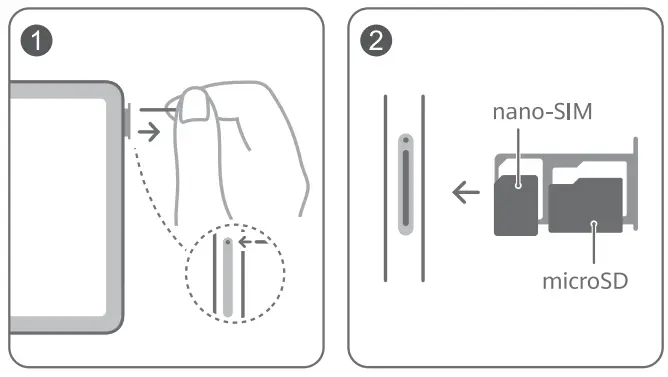 1

2

nano-SIM

microSD