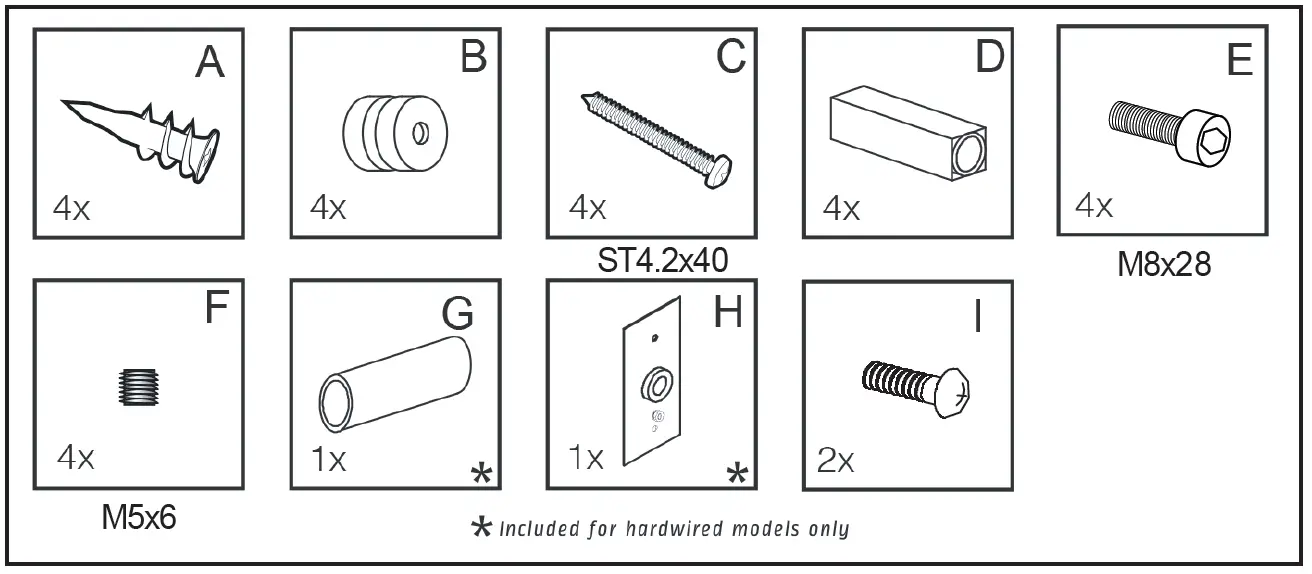 A
4x

B
4x

C
4x
ST4.2x40

D
4x

E
4x
M8x28

F
4x
M5x6

G
1x
*

H
1x
*

I
2x

* Included for hardwired models only