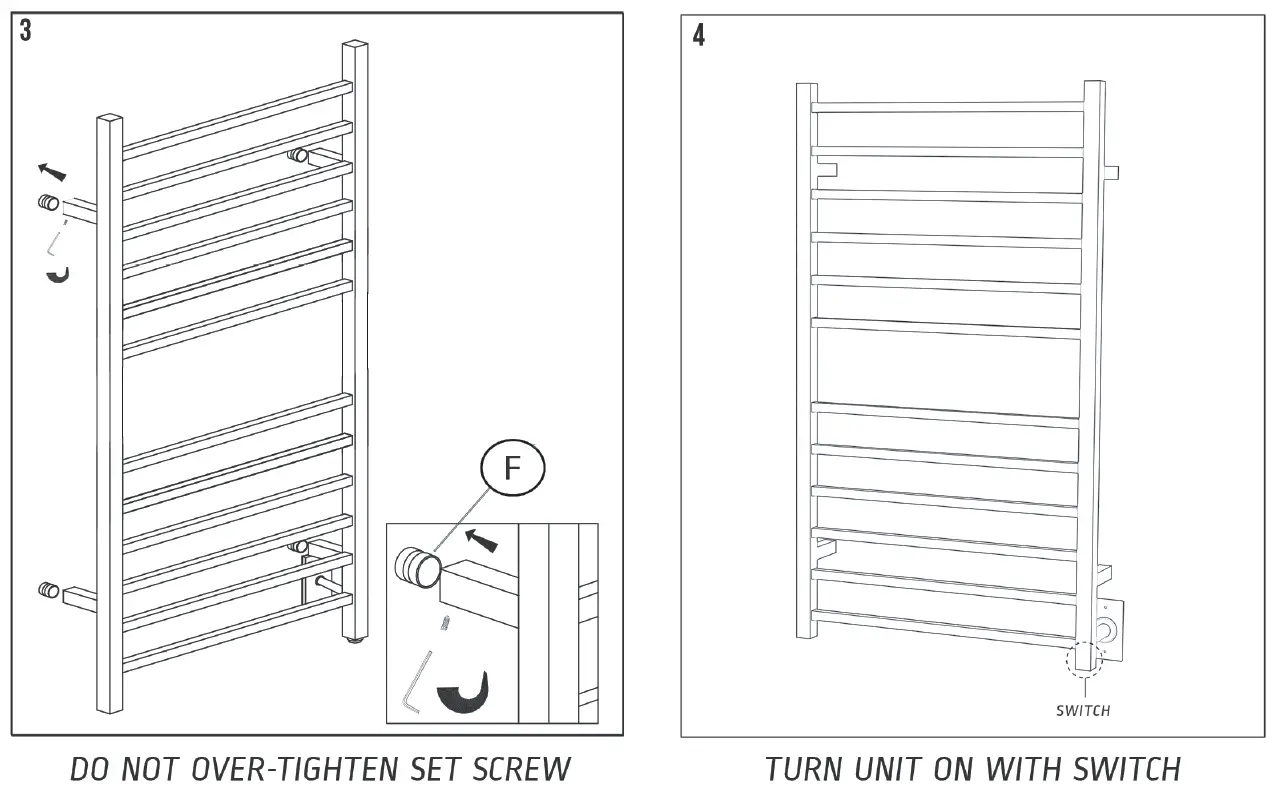 3

F

DO NOT OVER-TIGHTEN SET SCREW

4

SWITCH

TURN UNIT ON WITH SWITCH