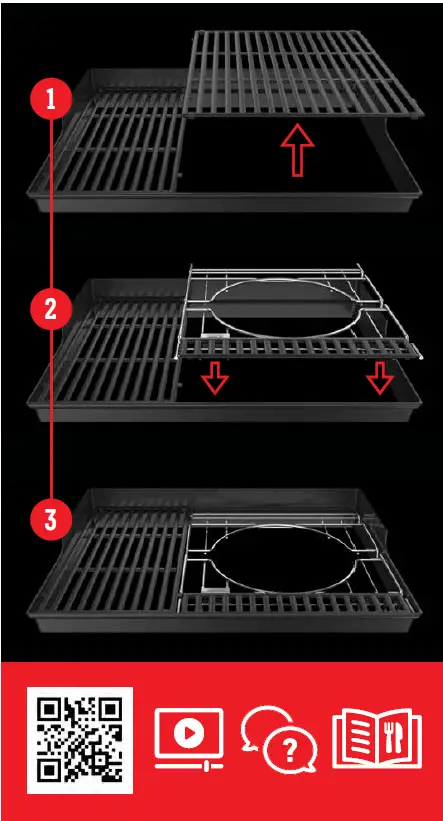 1

2

3

?