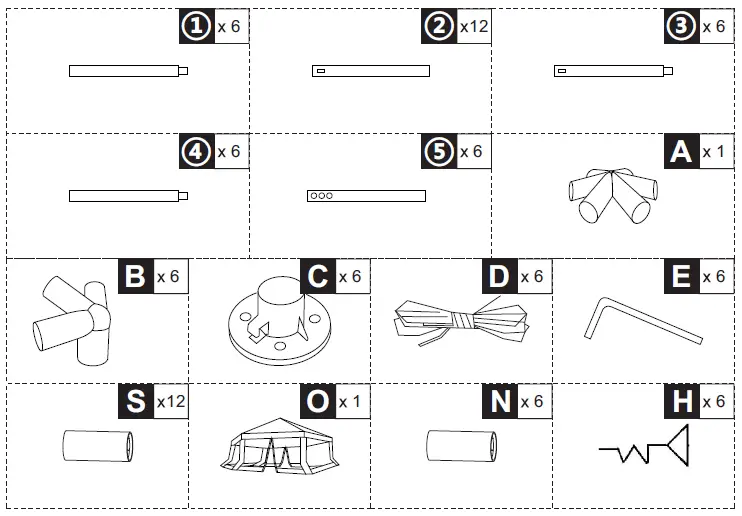 ① x 6

② x12

③ x 6

④ x 6

⑤ x 6

A x 1

B x 6

C x 6

D x 6

E x 6

S x12

O x 1

N x 6

H x 6