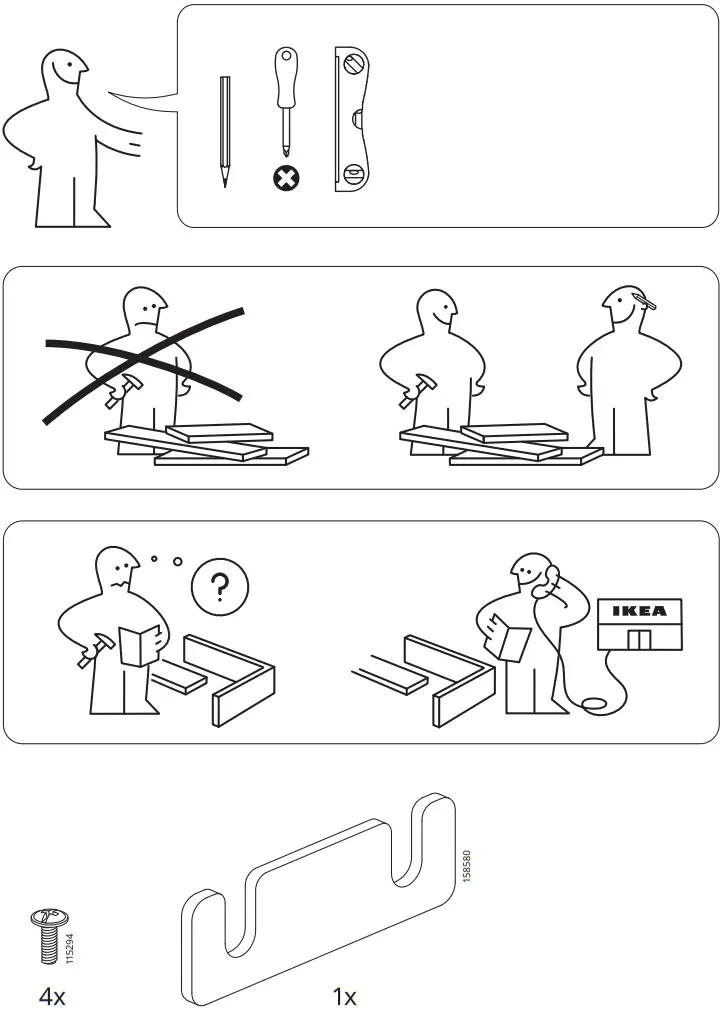 ?

IKEA

115294

4x

158580

1x