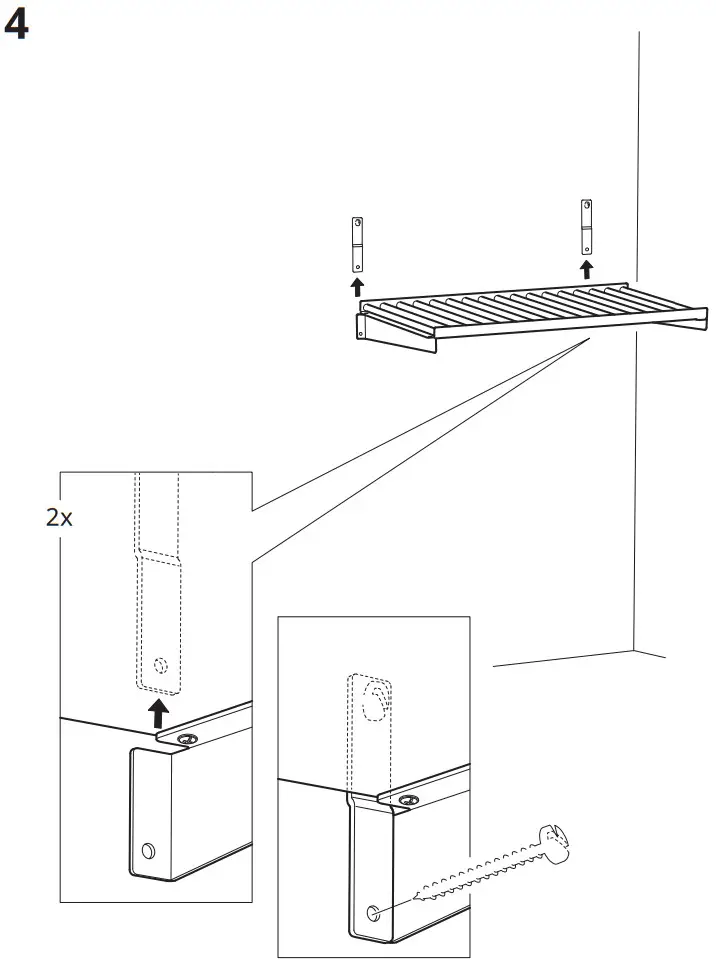 4

2x