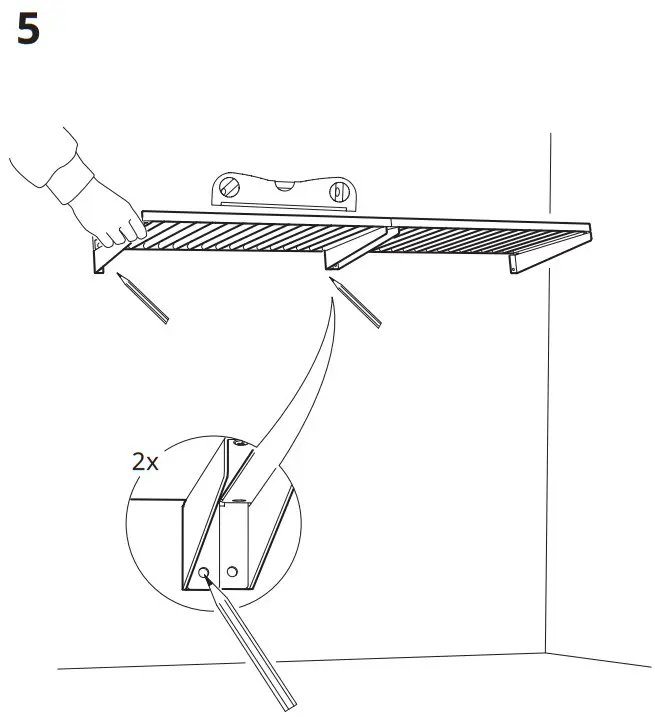 5

2x