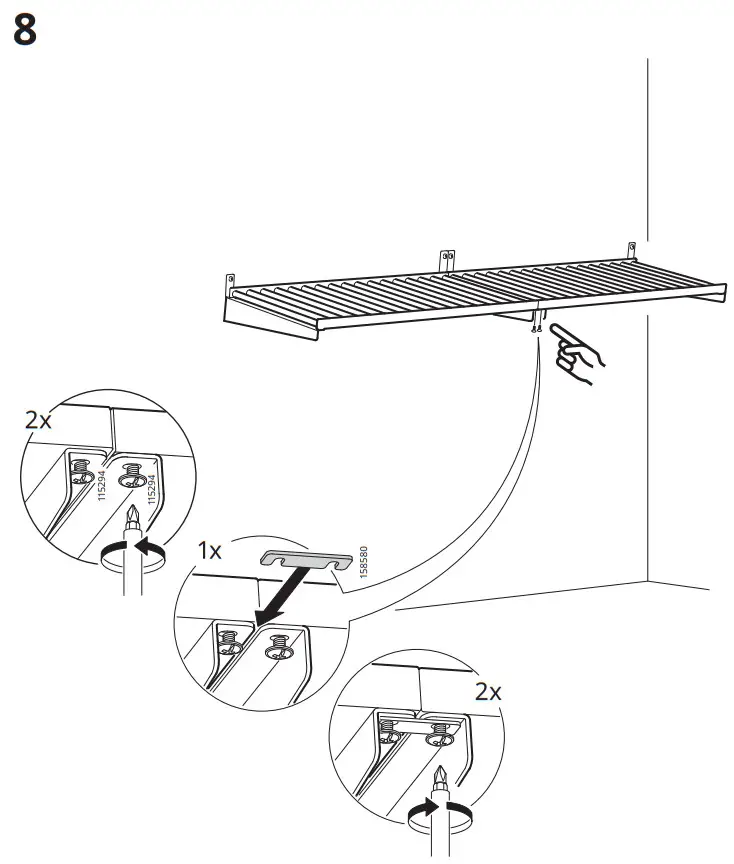 8

2x

115294

115294

1x

158580

2x