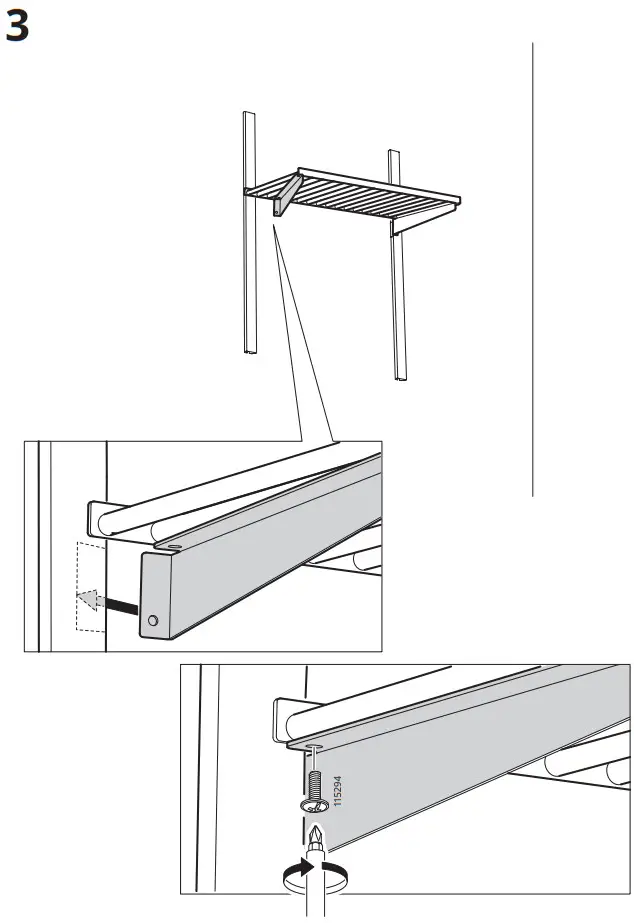 3

115294