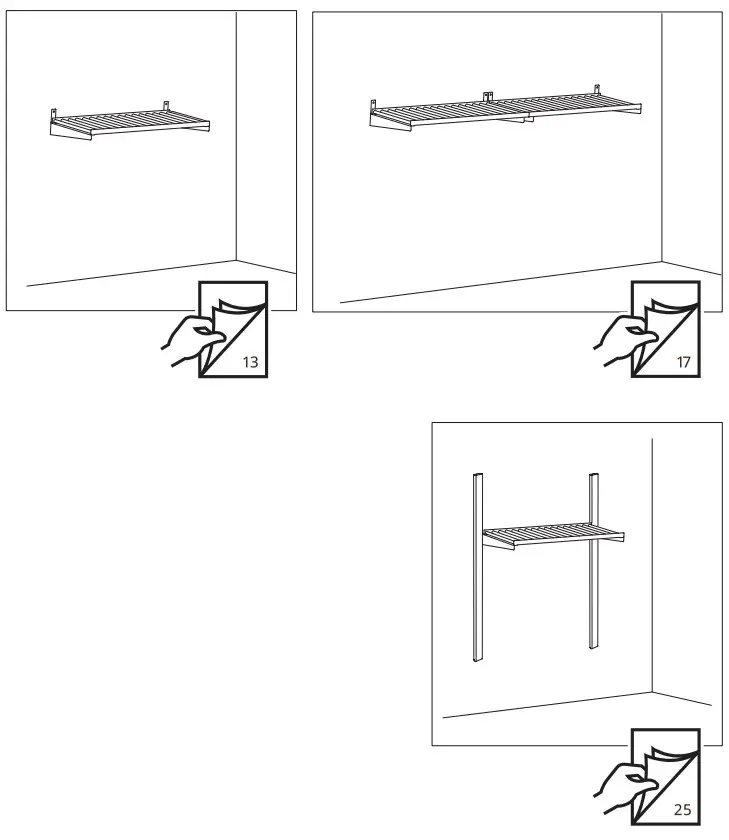 13

17

25