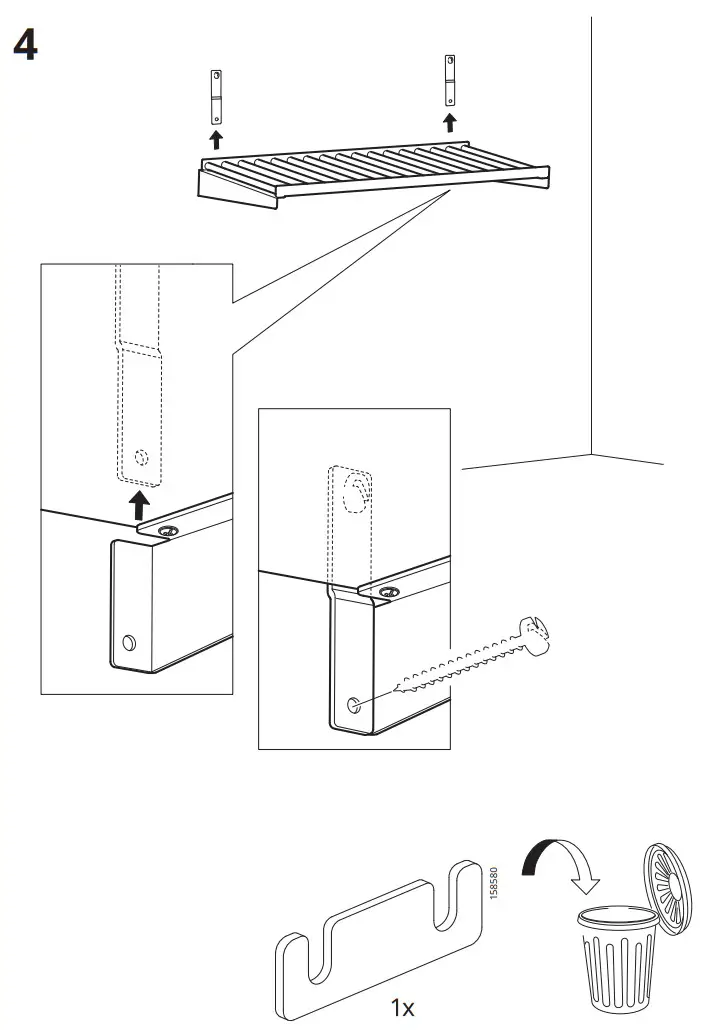 4

158580

1x