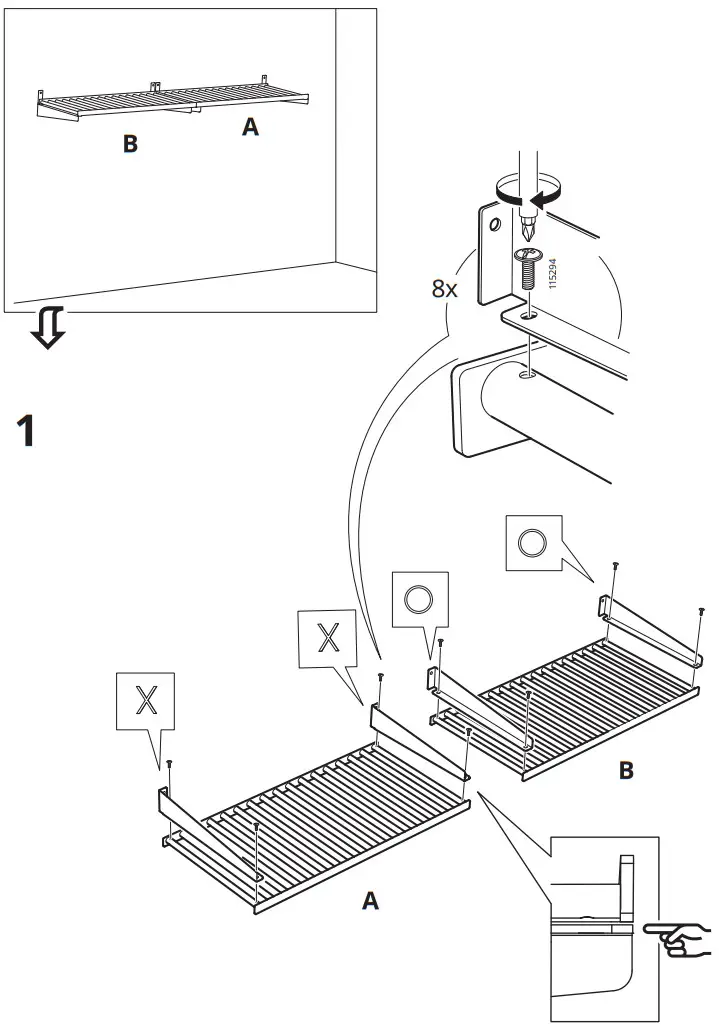 B
A

8x
115294

1

X
X

A
B