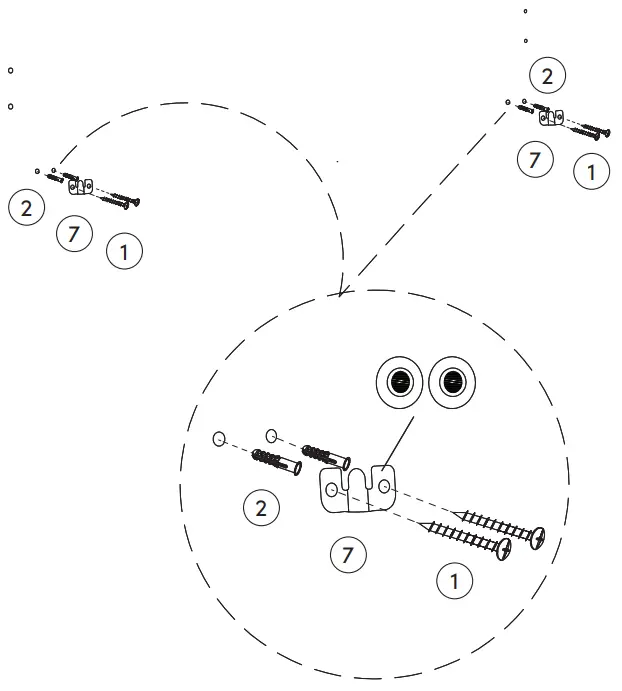 2

7

1

2

7

1

2

7

1