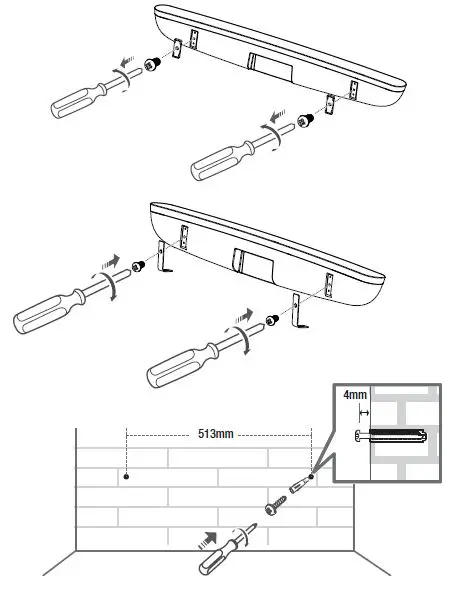 4mm

513mm