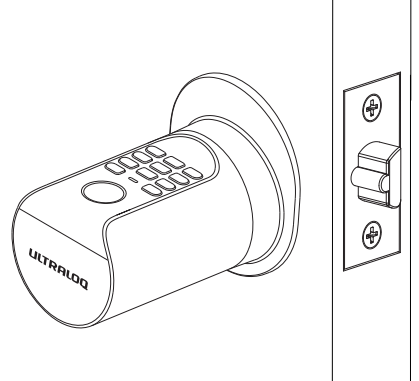 ULTRALOQ