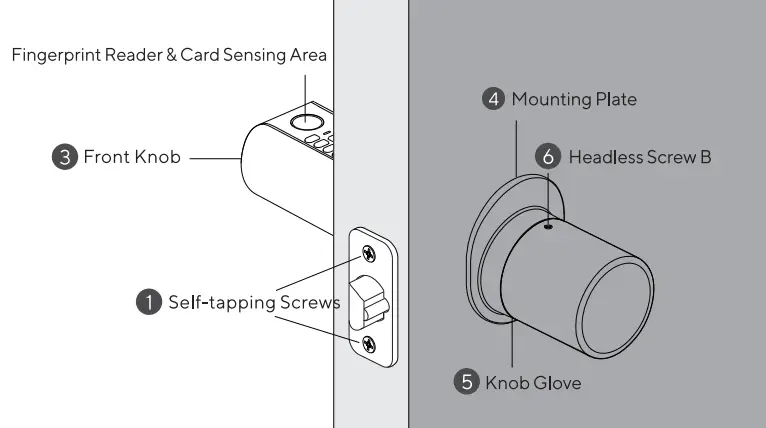 Fingerprint Reader & Card Sensing Area

3 Front Knob

1 Self-tapping Screws

4 Mounting Plate

6 Headless Screw B

5 Knob Glove