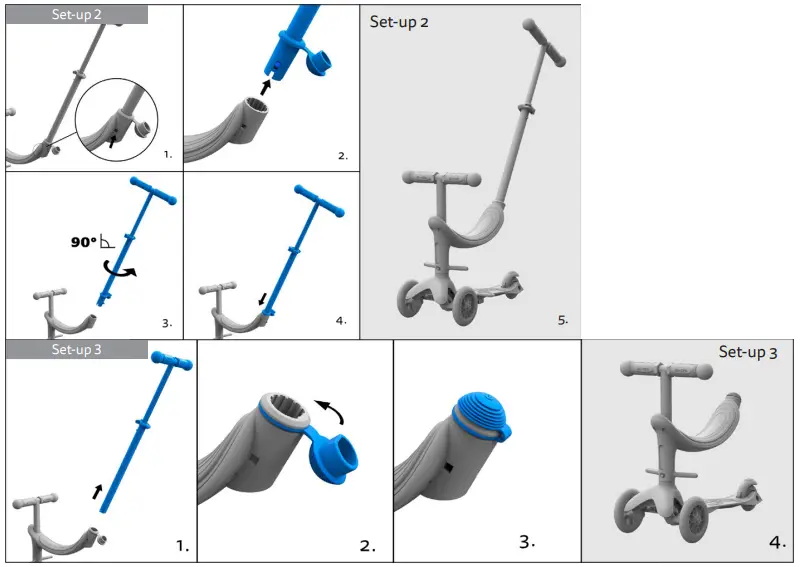 Set-up 2

1.

2.

Set-up 2

90°

3.

4.

5.

Set-up 3

1.

2.

3.

Set-up 3

4.