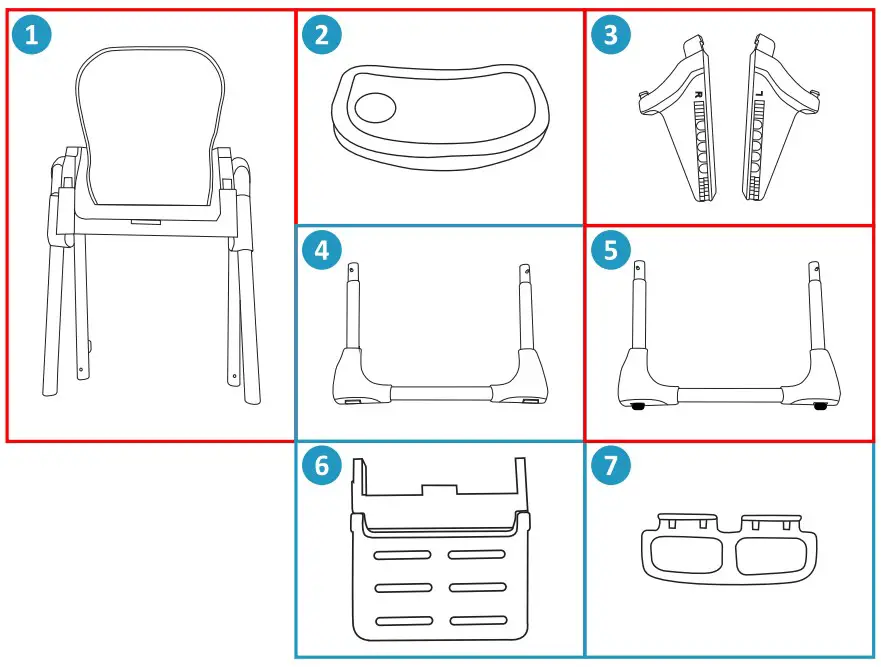 1

2

3

R

L

4

5

6

7