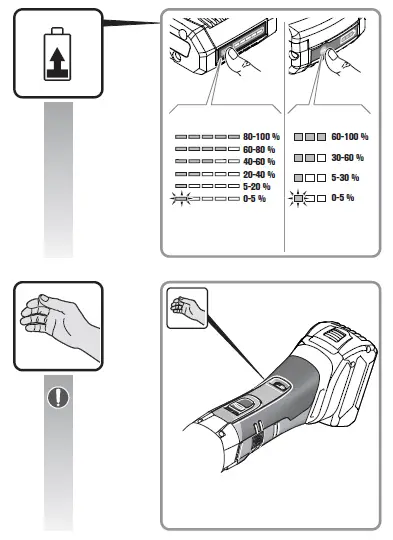 80-100 %
60-80 %
40-60 %
20-40 %
5-20 %
0-5 %

60-100 %
30-60 %
5-30 %
0-5 %