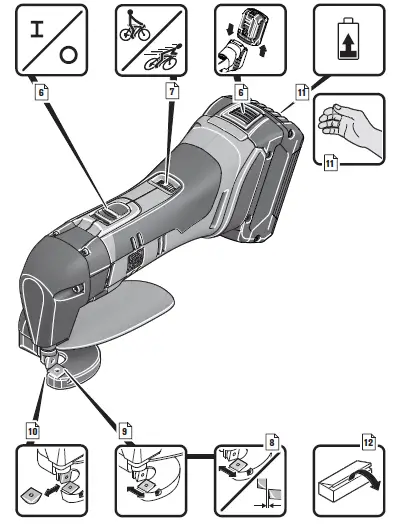 I
O
6
7
6
11
11
10
9
8
12