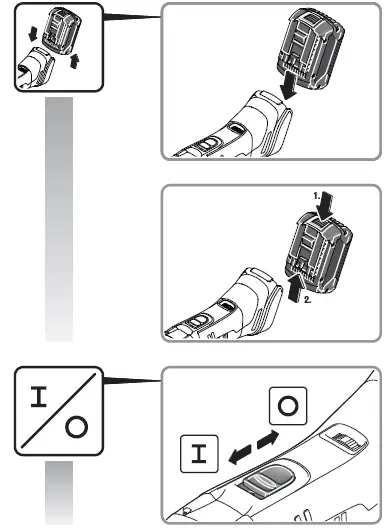 1.

2.

I

O

O

I