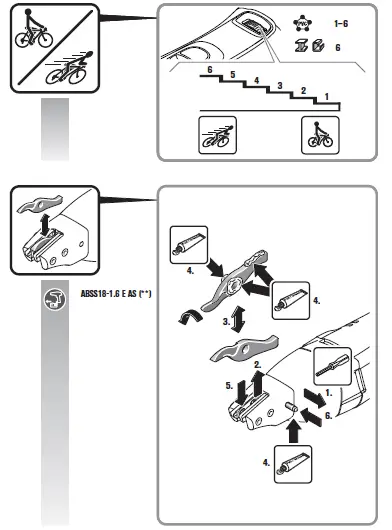 PVC 1–6

6

6
5
4
3
2
1

ABSS18-1.6 E AS (**)

4.

4.

3.

2.

5.

1.

6.

4.