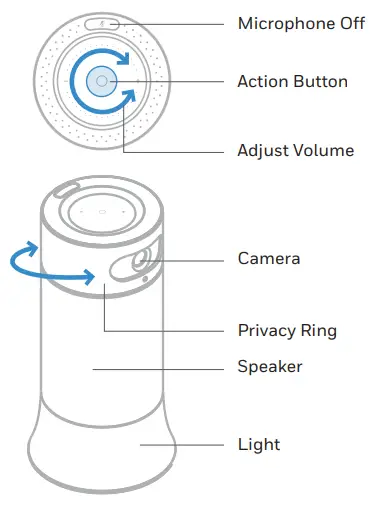 Microphone Off

Action Button

Adjust Volume

Camera

Privacy Ring

Speaker

Light