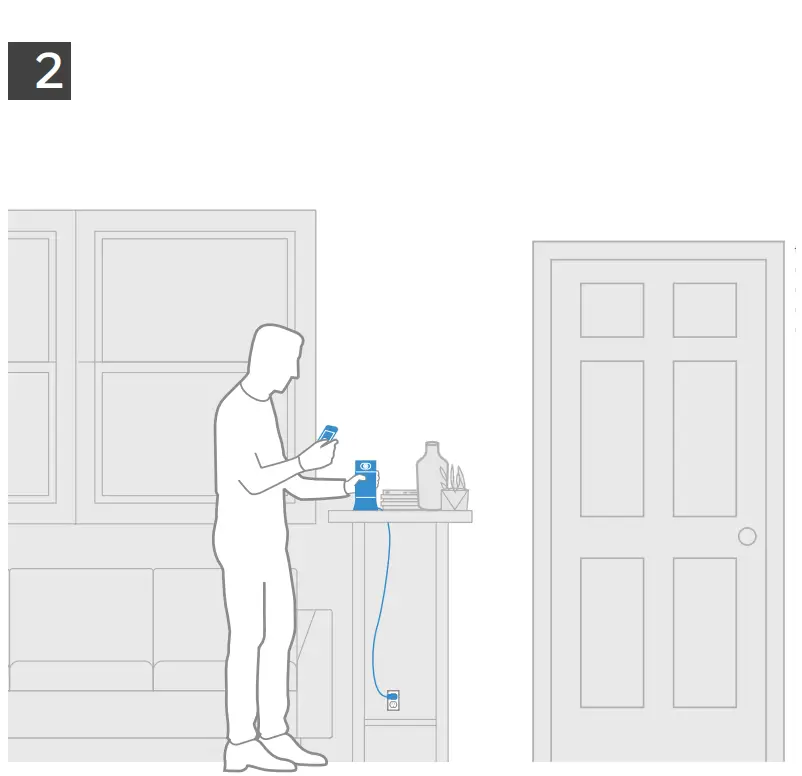 2