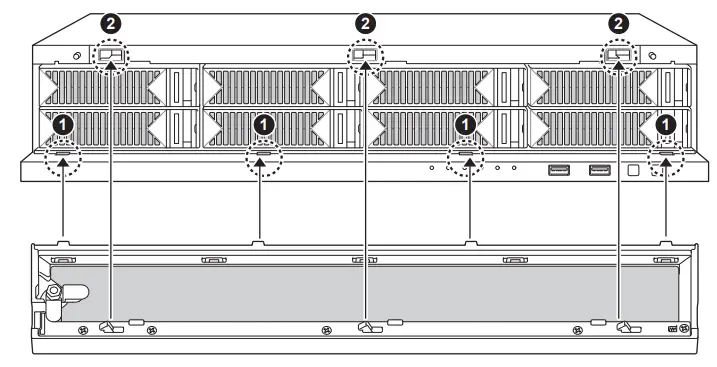 2 2 2
1 1 1 1