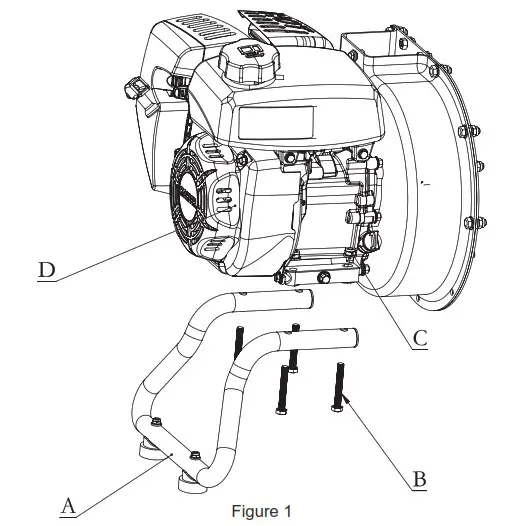 D

C

B

A

Figure 1