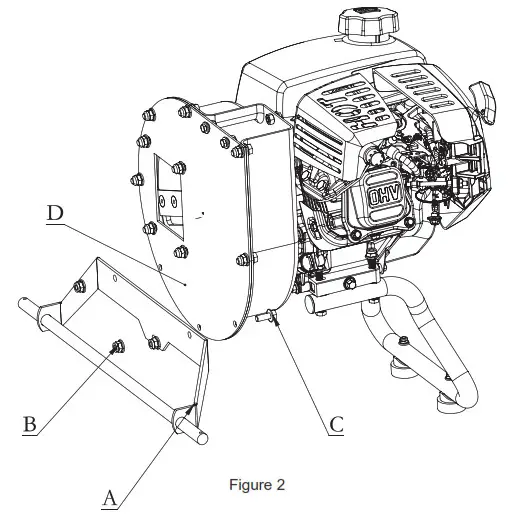 OHV
D
B
C
A
Figure 2