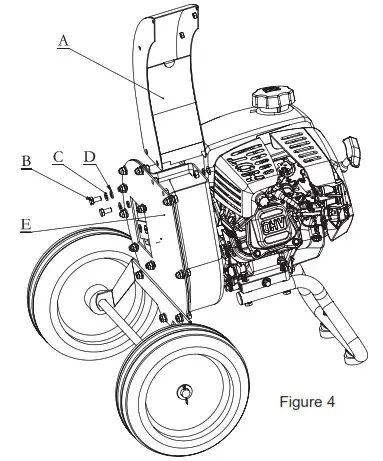 A

B C D

E

OHV

Figure 4