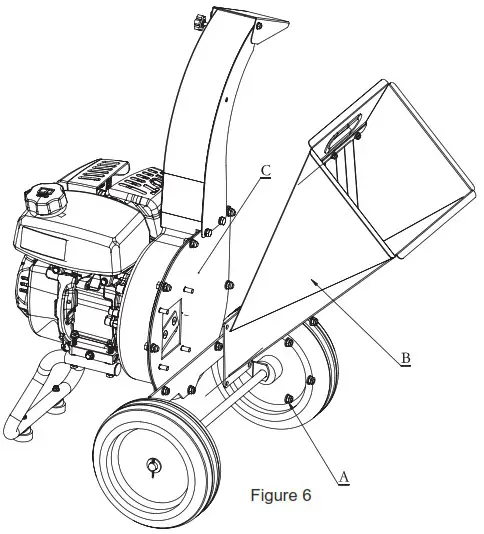 C

B

A

Figure 6