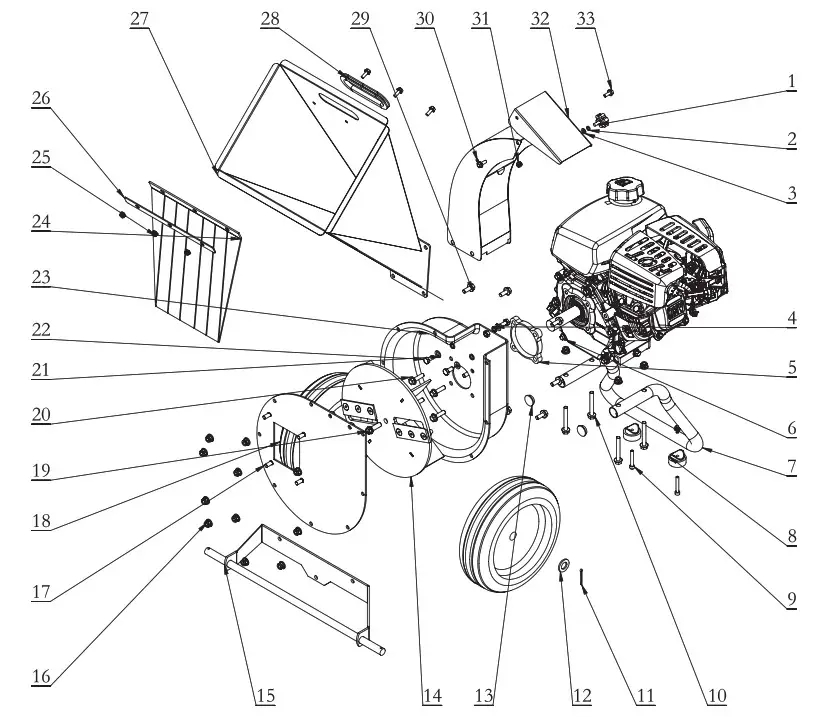 27 28 29 30 31 32 33

26

25

24

23

22

21

20

19

18

17

16

1

2

3

4

5

6

7

8

9

15 14 13 12 11 10