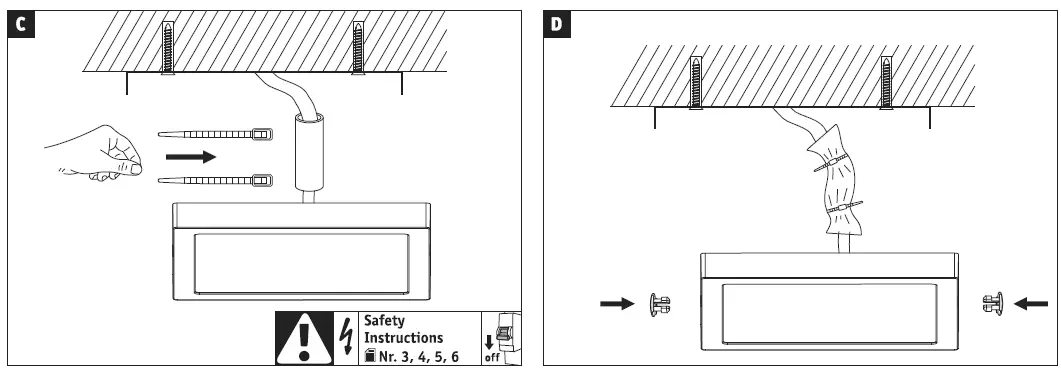 C

Safety Instructions
Nr. 3, 4, 5, 6

off

D