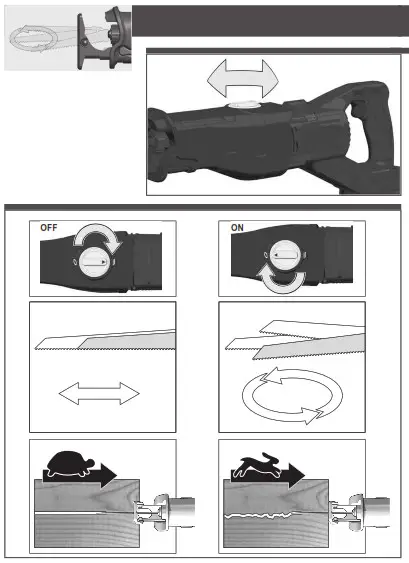 OFF

ON