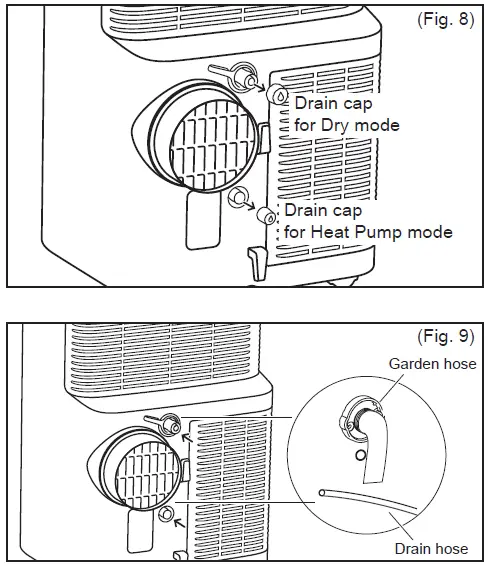 (Fig. 8)

Drain cap for Dry mode

Drain cap for Heat Pump mode

(Fig. 9)

Garden hose

Drain hose