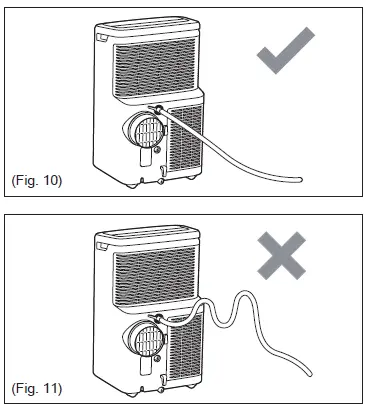 (Fig. 10)

(Fig. 11)