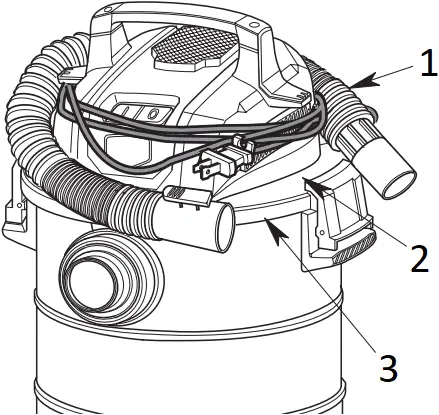 1
2
3