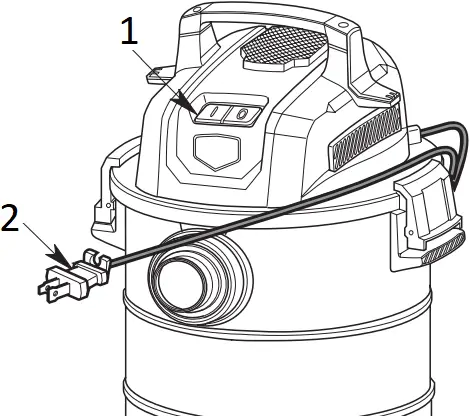 1
I O
2