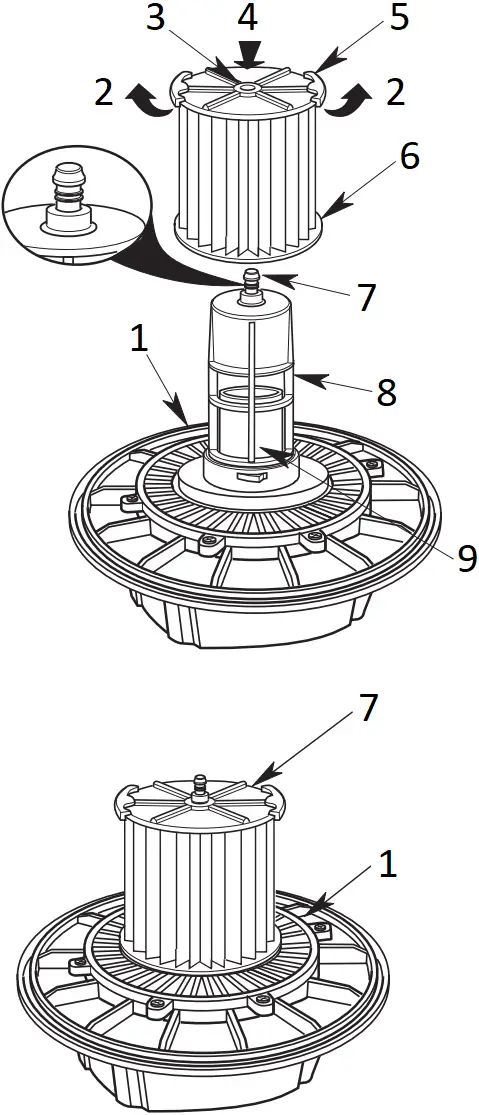 3
4
5
2
2
6
7
1
8
9
7
1