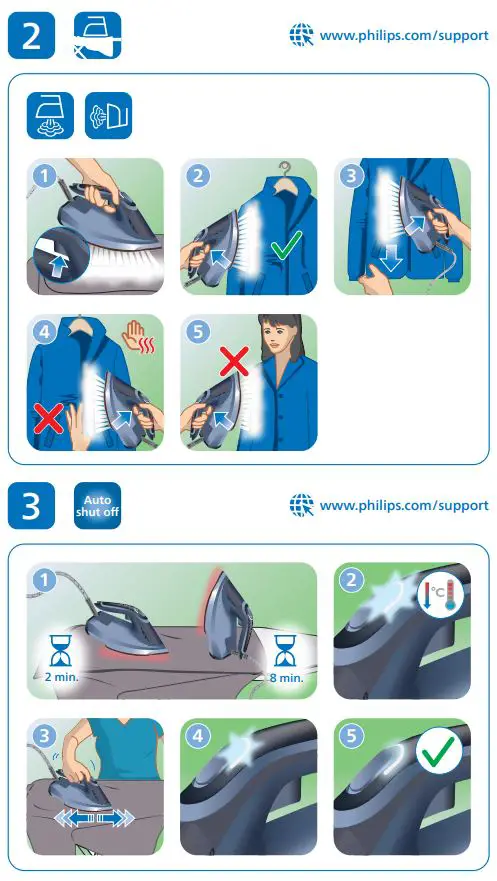 2

www.philips.com/support

1
2
3
4
5

3

Auto shut off

www.philips.com/support

1

2 min.

8 min.

2

°C

3
4
5