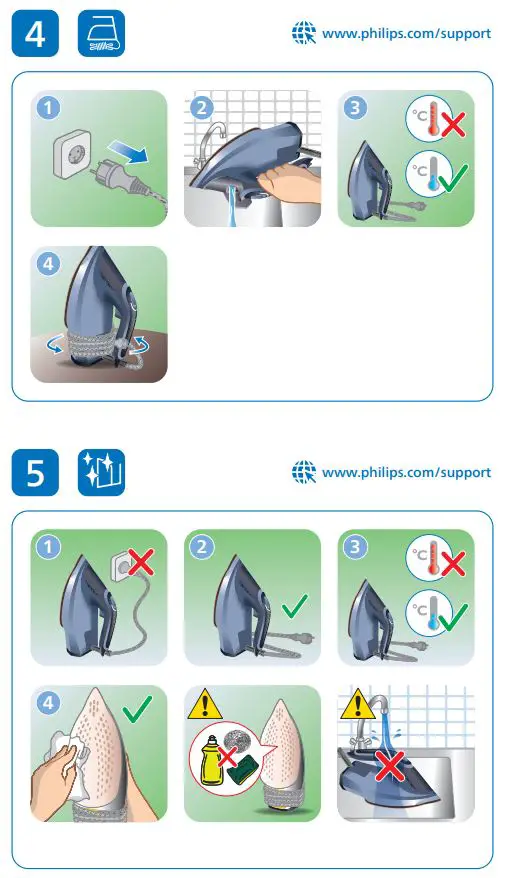 4

www.philips.com/support

1

2

3

°C

°C

4

5

www.philips.com/support

1

2

3

°C

°C

4