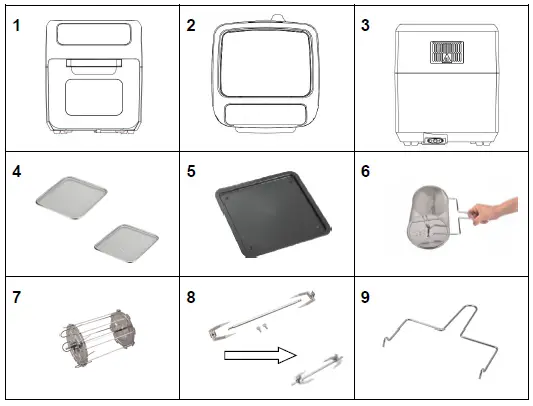 | 1 | 2 | 3 |
|---|---|---|
| 4 | 5 | 6 |
| 7 | 8 | 9 |