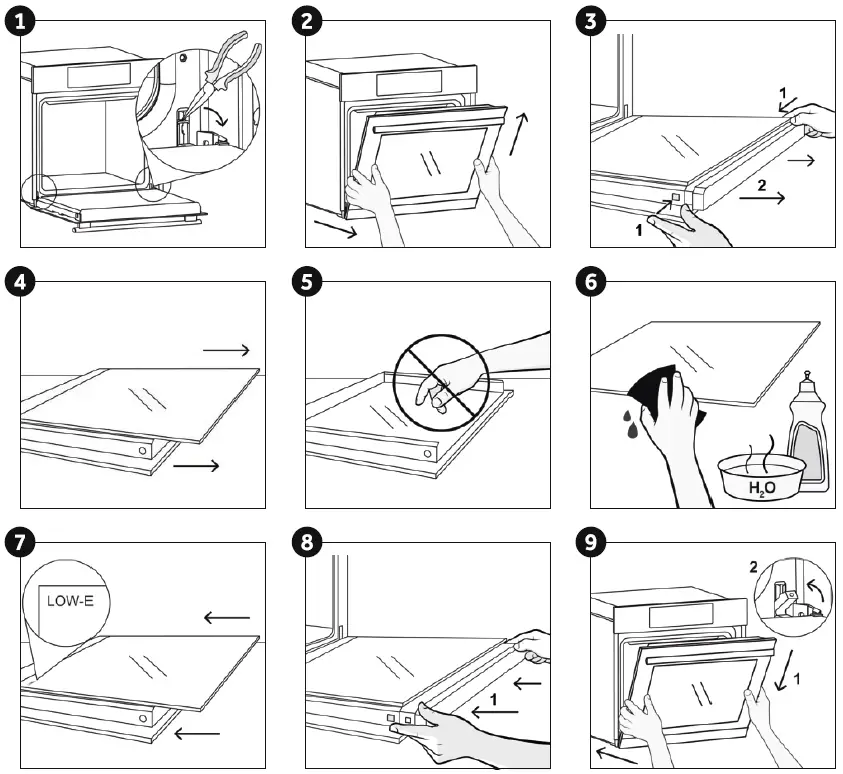 1

2

3

1

2

1

4

5

6

$H_2O$

7

LOW-E

8

1

9

2

1