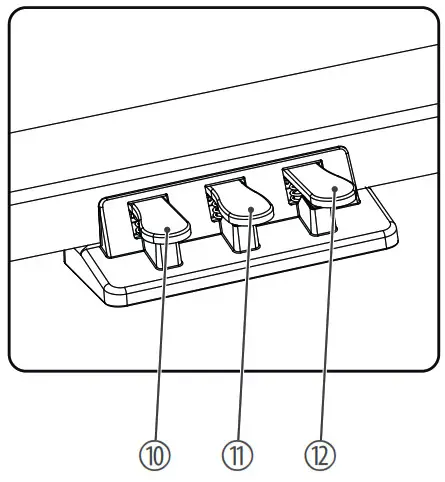 ⑩ ⑪ ⑫